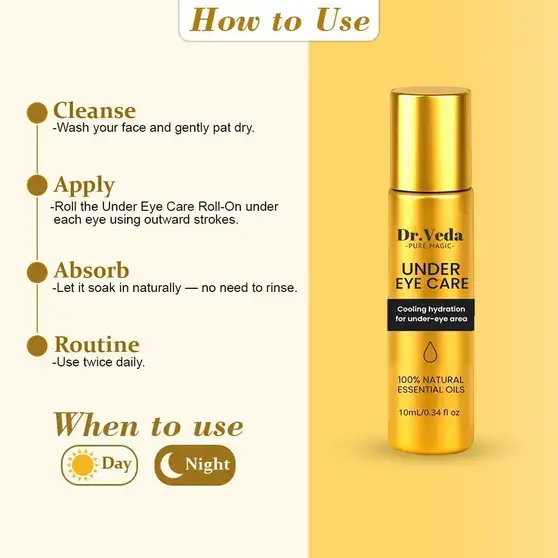 How to Use

Cleanse
-Wash your face and gently pat dry.

Apply
-Roll the Under Eye Care Roll-On under each eye using outward strokes.

Absorb
-Let it soak in naturally — no need to rinse.

Routine
-Use twice daily.

When to use

Day

Night

Dr.Veda
-PURE MAGIC-
UNDER EYE CARE
Cooling hydration for under-eye area
100% NATURAL ESSENTIAL OILS
10mL/0.34 fl oz