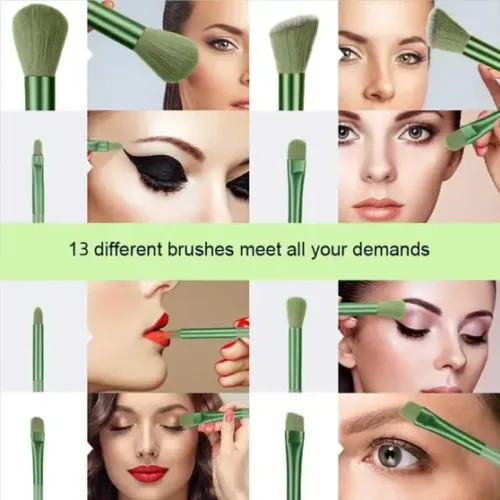 13 different brushes meet all your demands